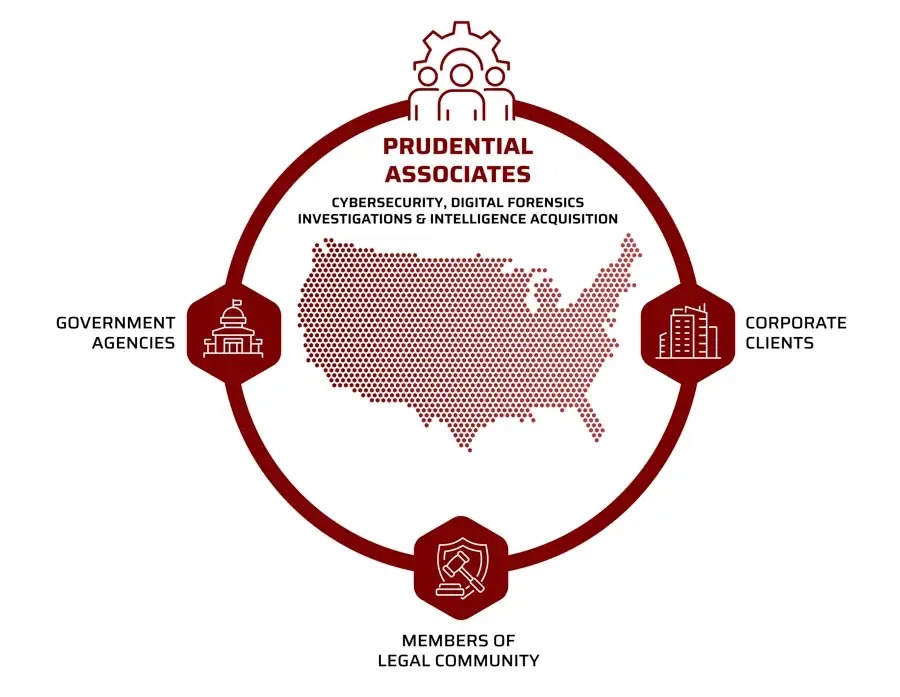 PRUDENTIAL ASSOCIATES

CYBERSECURITY, DIGITAL FORENSICS INVESTIGATIONS & INTELLIGENCE ACQUISITION

GOVERNMENT AGENCIES

CORPORATE CLIENTS

MEMBERS OF LEGAL COMMUNITY